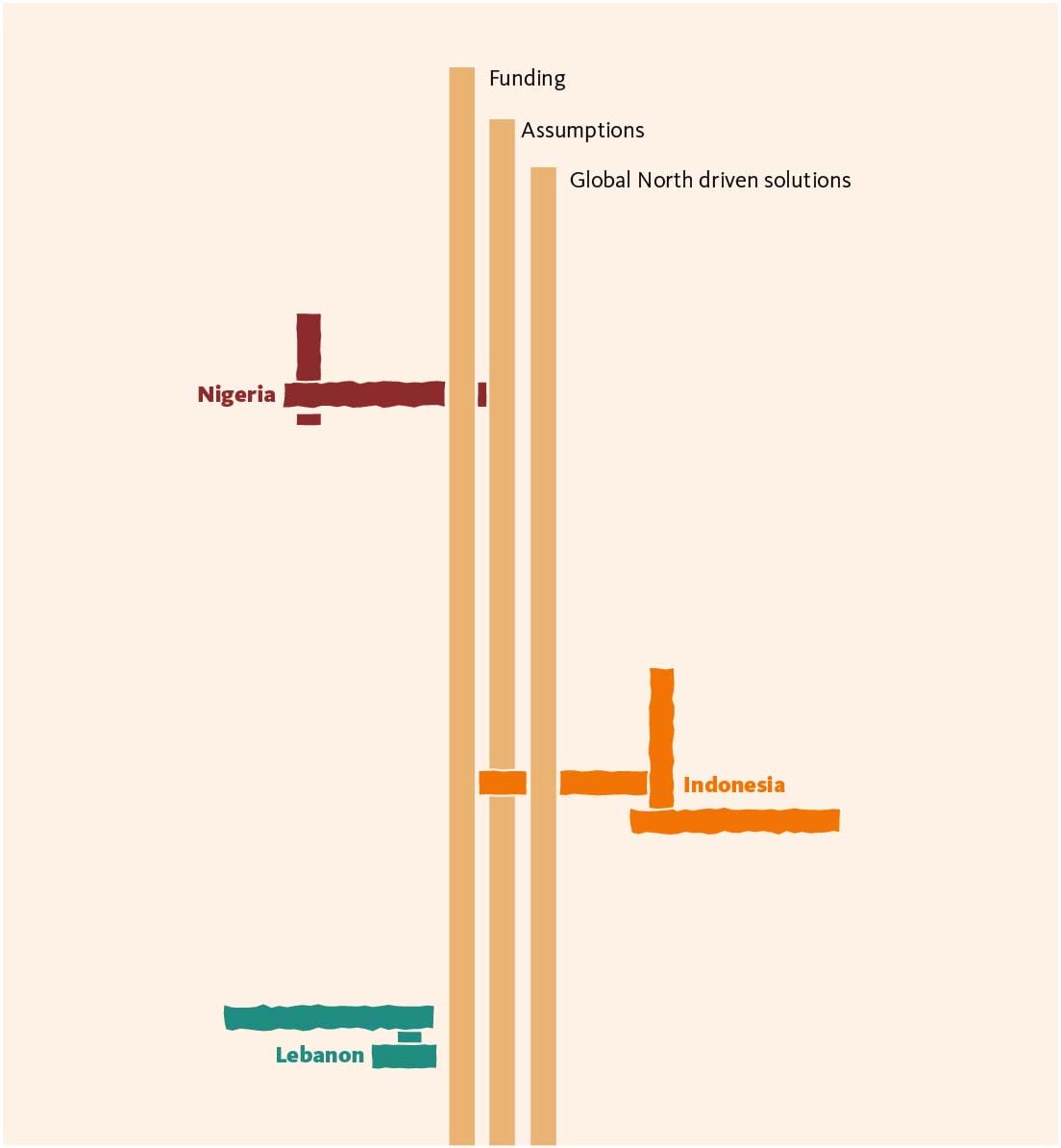 Funding

Assumptions

Global North driven solutions

Nigeria

Indonesia

Lebanon